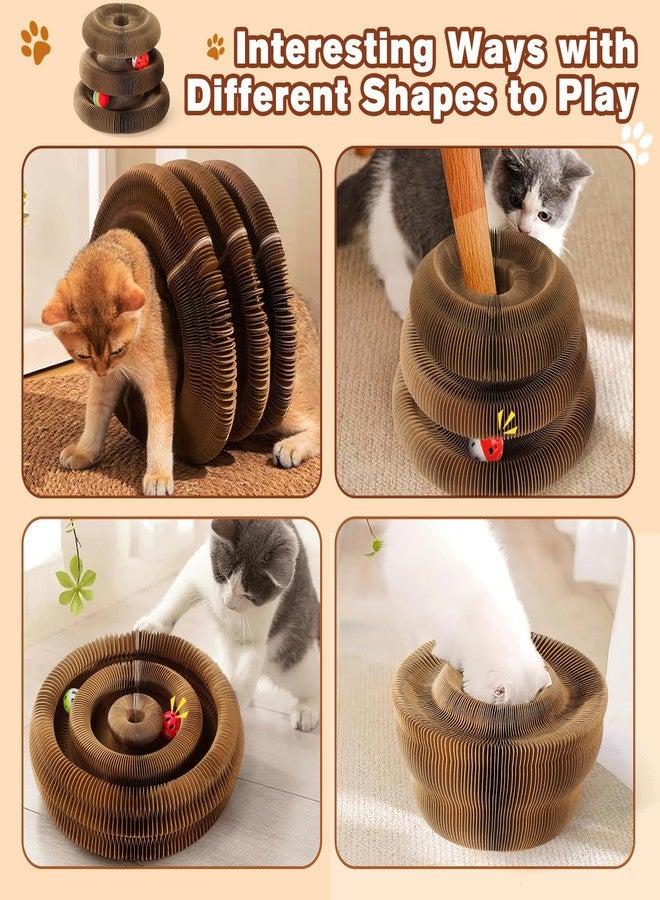 Interesting Ways with Different Shapes to Play